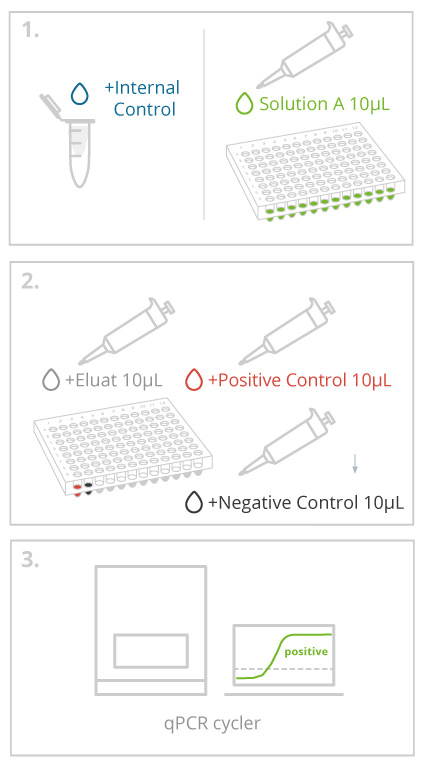 1.

+Internal Control

Solution A 10µL

2.

+Eluat 10µL

+Positive Control 10µL

+Negative Control 10µL

3.

positive

qPCR cycler